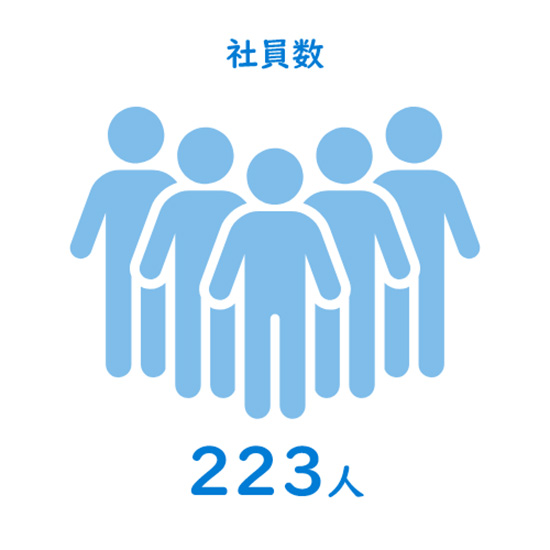 社員数

223人