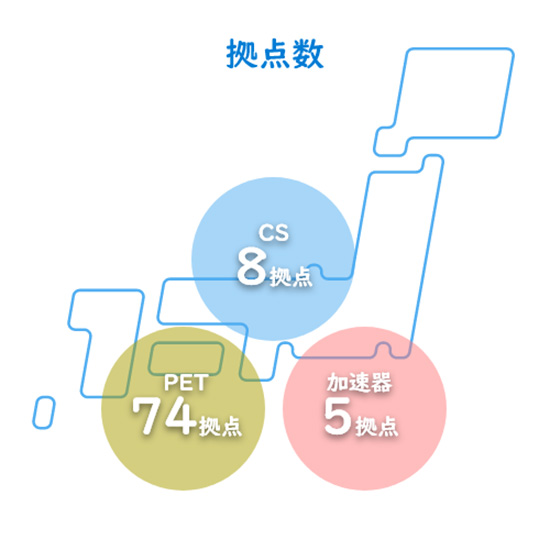 拠点数

CS
8拠点

PET
74拠点

加速器
5拠点