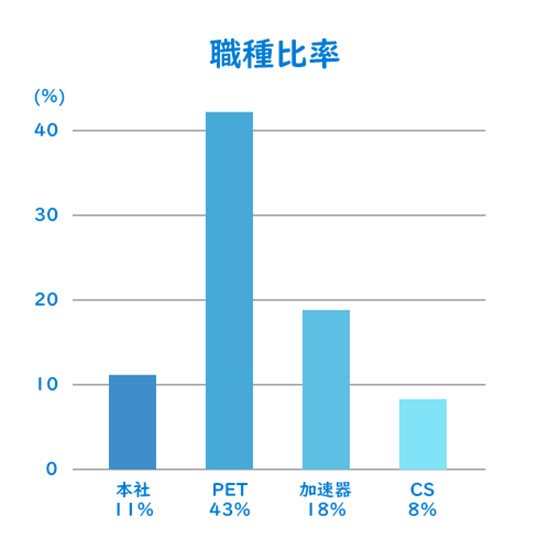 職種比率

(%)
40
30
20
10
0

本社
11%

PET
43%

加速器
18%

CS
8%