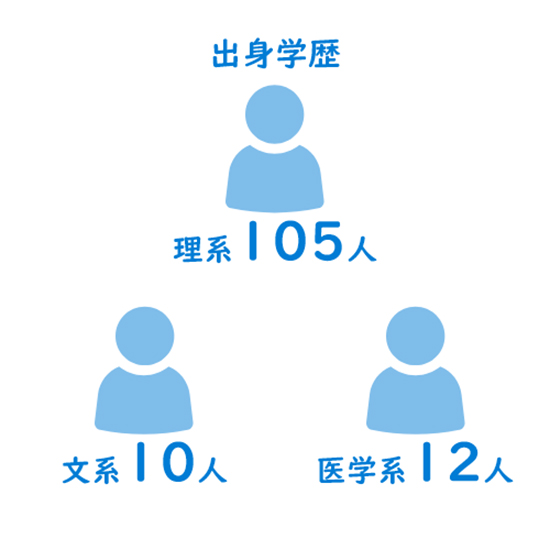 出身学歴

理系 105人

文系 10人

医学系 12人