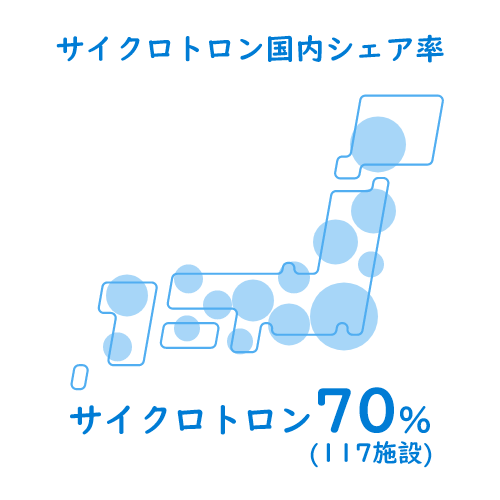 サイクロトロン国内シェア率

サイクロトロン70%
(117施設)