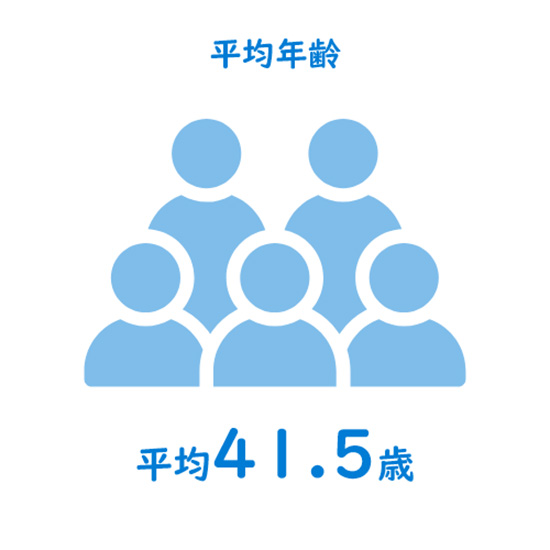 平均年齢

平均41.5歳