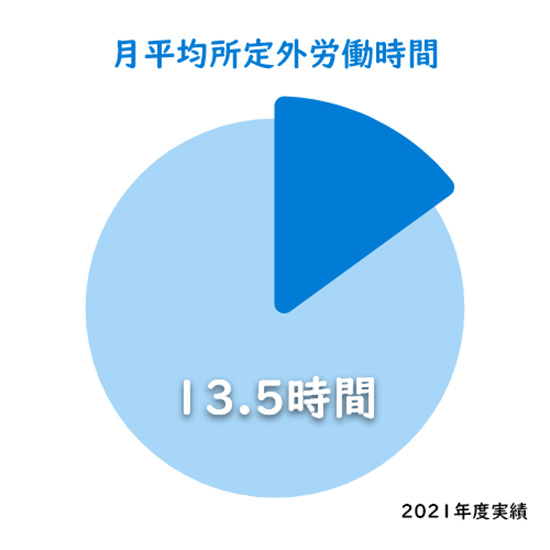 月平均所定外労働時間

13.5時間

2021年度実績