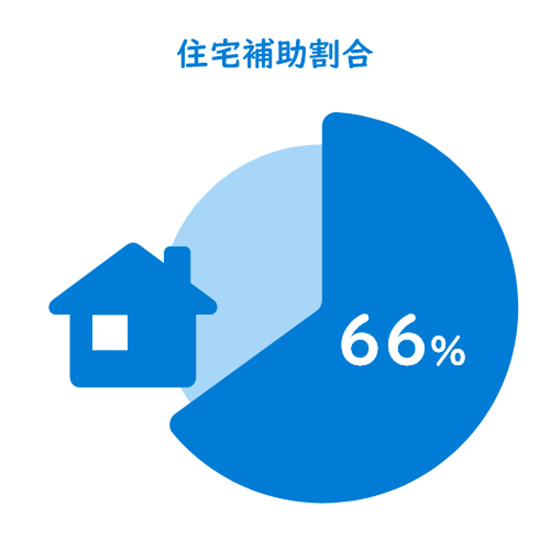 住宅補助割合

66%